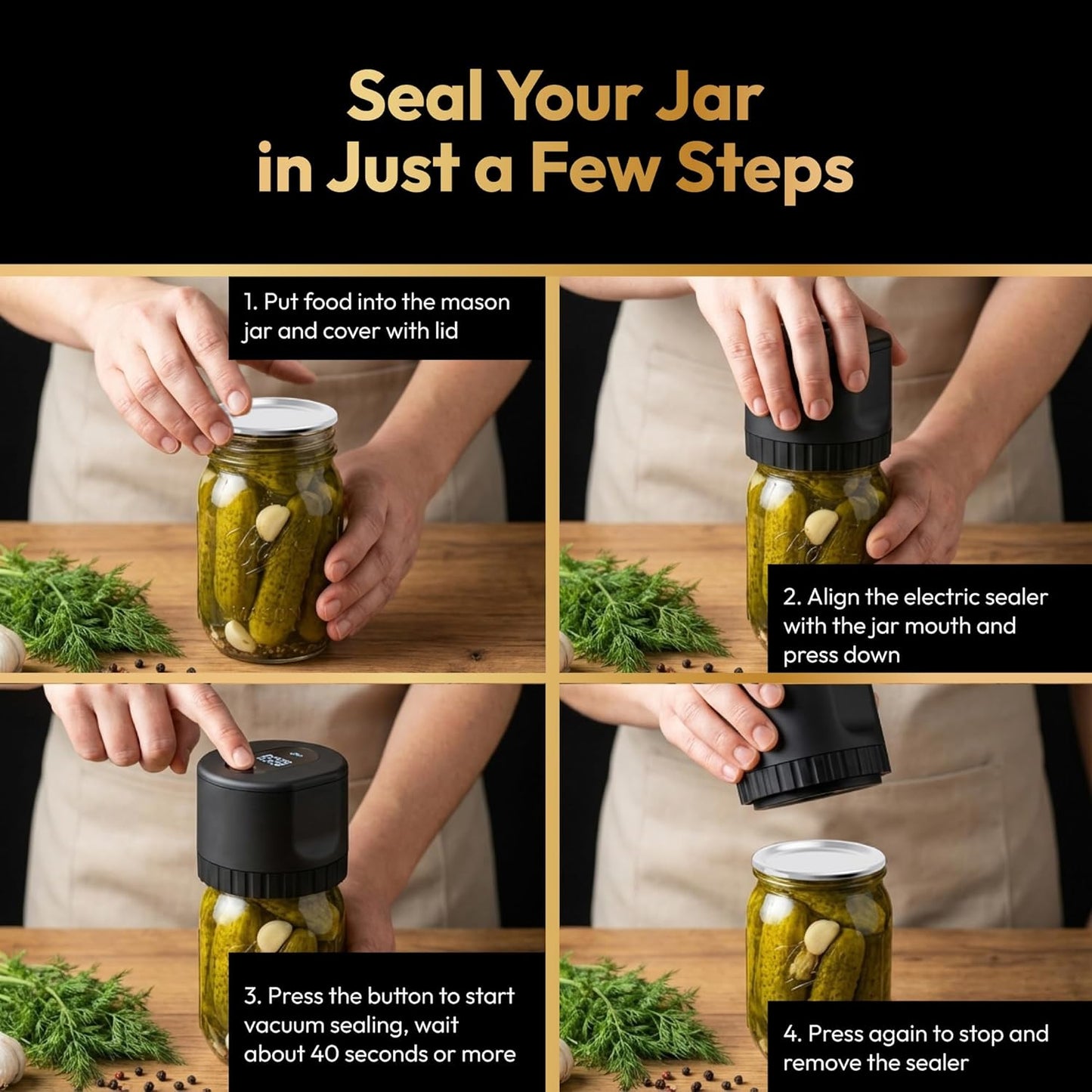 Seal Your Jar in Just a Few Steps

1. Put food into the mason jar and cover with lid

2. Align the electric sealer with the jar mouth and press down

3. Press the button to start vacuum sealing, wait about 40 seconds or more

4. Press again to stop and remove the sealer